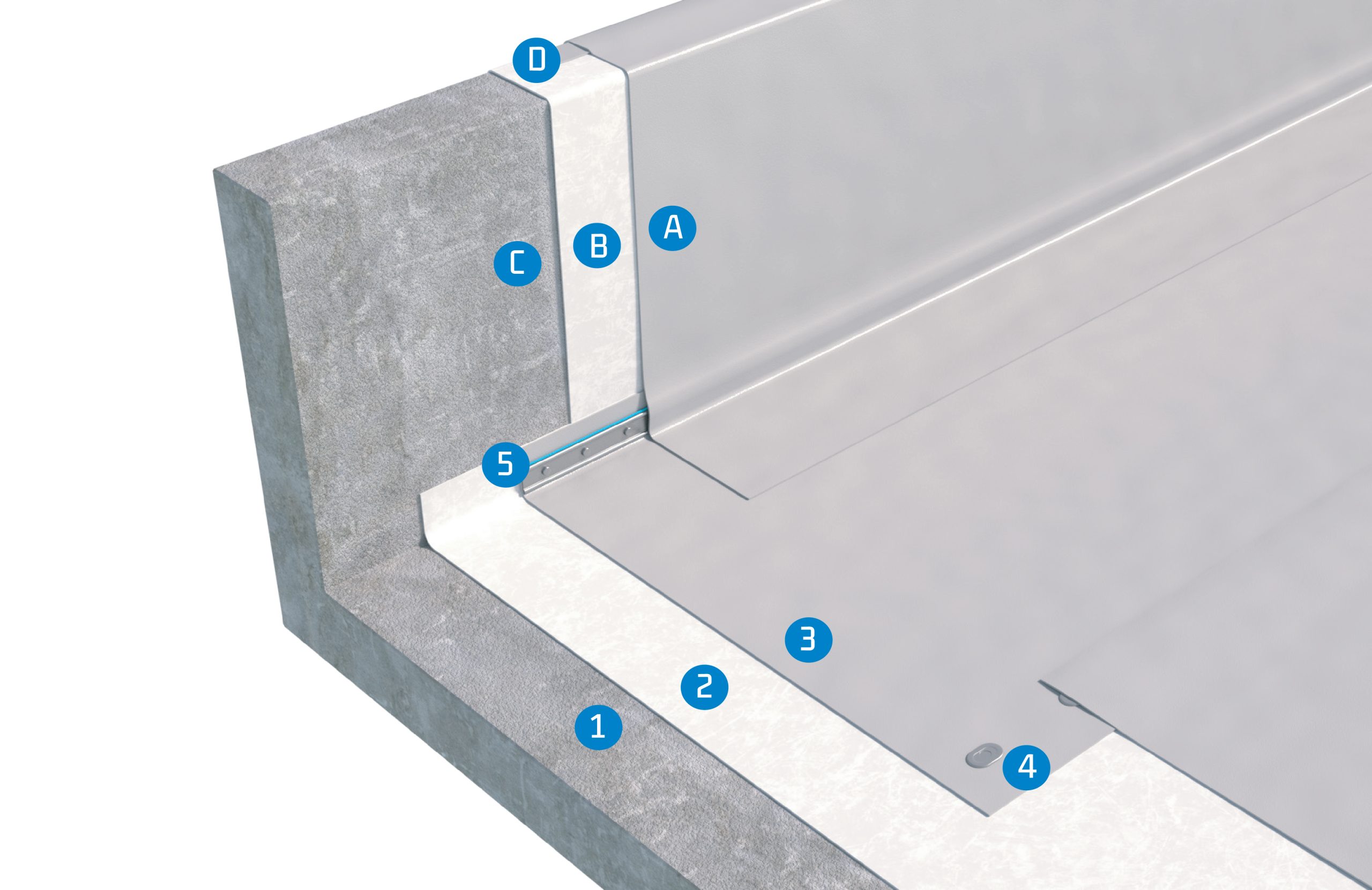 D
A
B
C
5
3
2
1
4