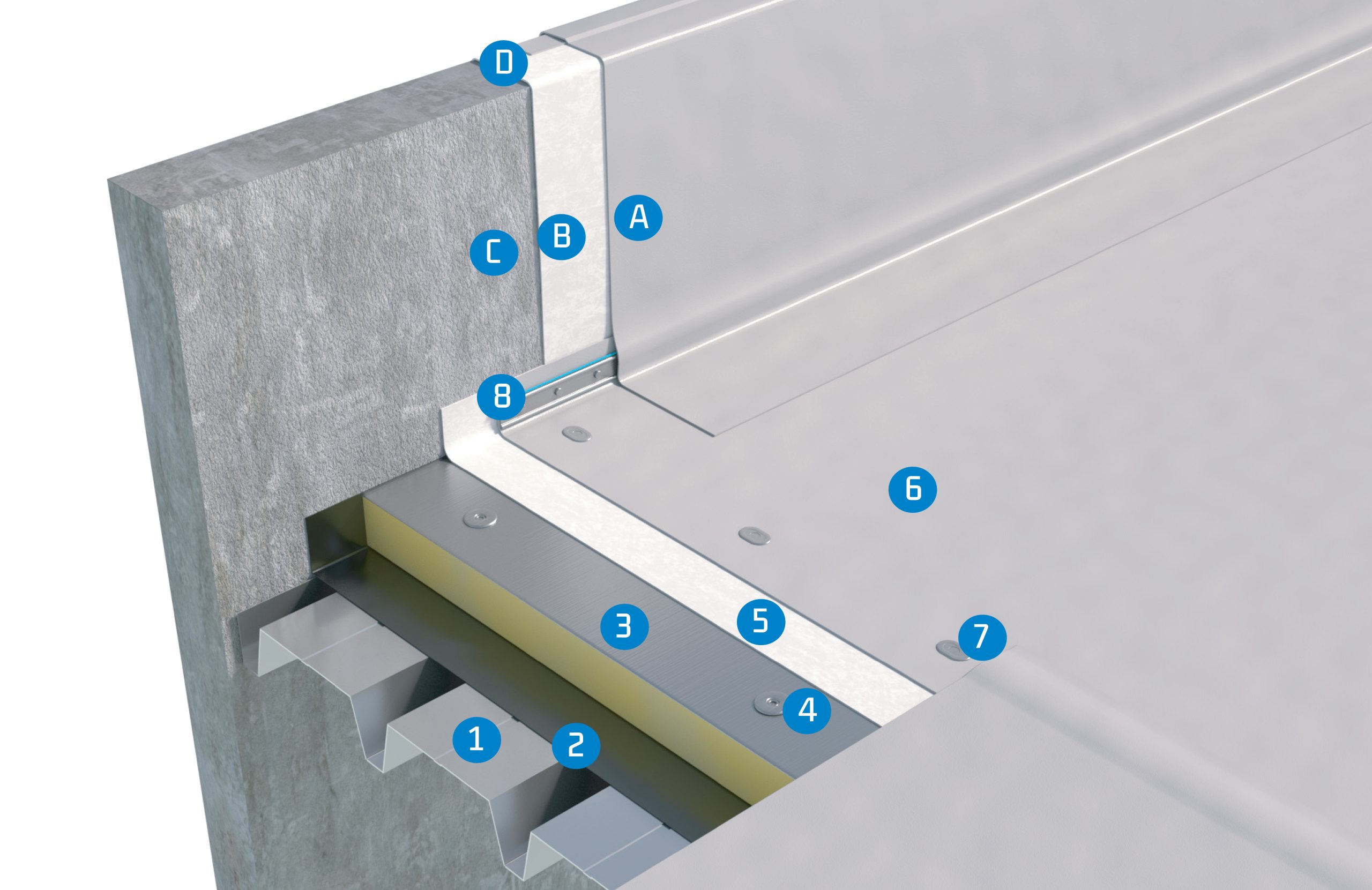 D
A
B
C
8
6
3
5
7
4
1
2