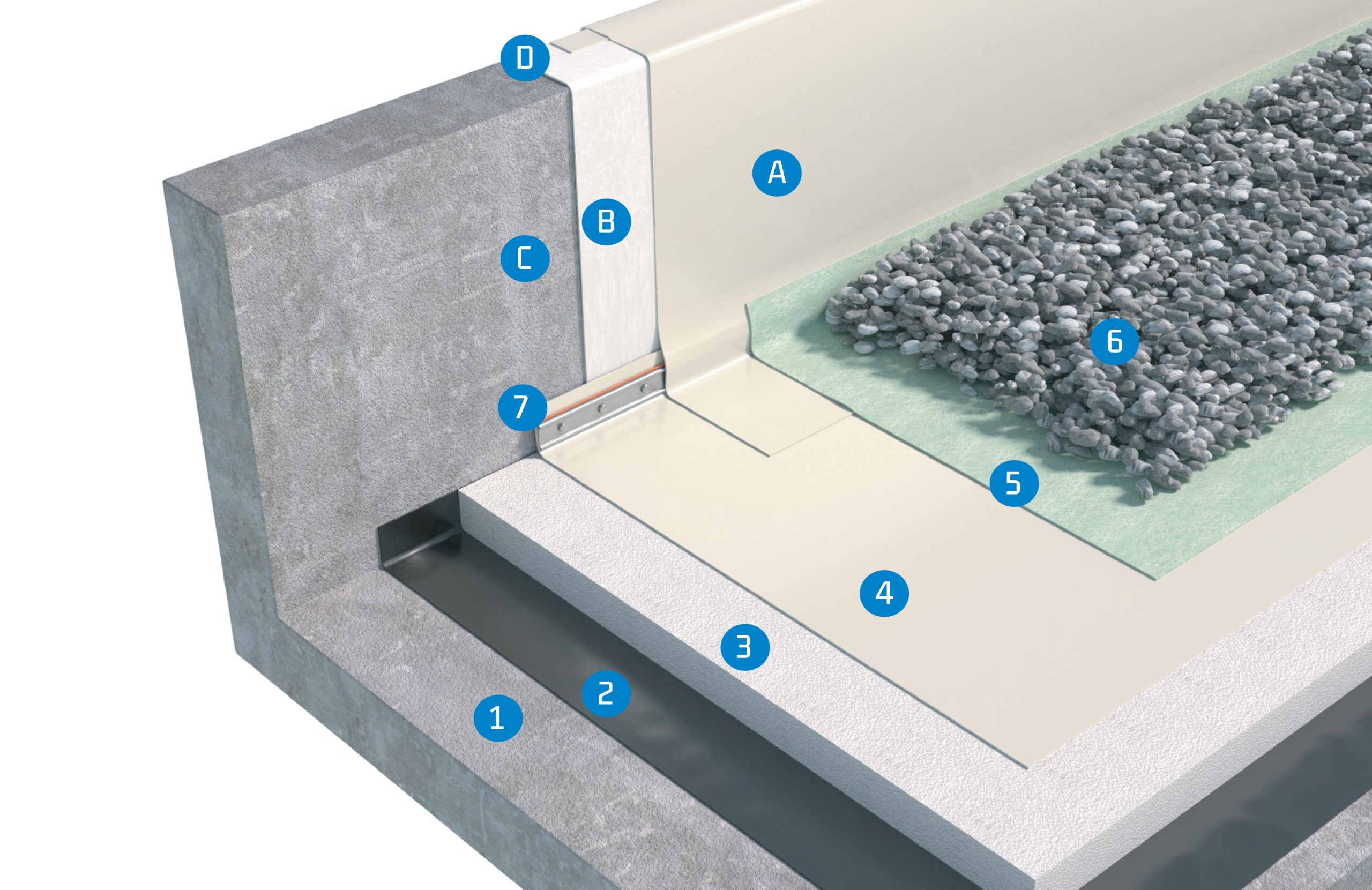 D
A
B
C
6
7
5
4
3
2
1