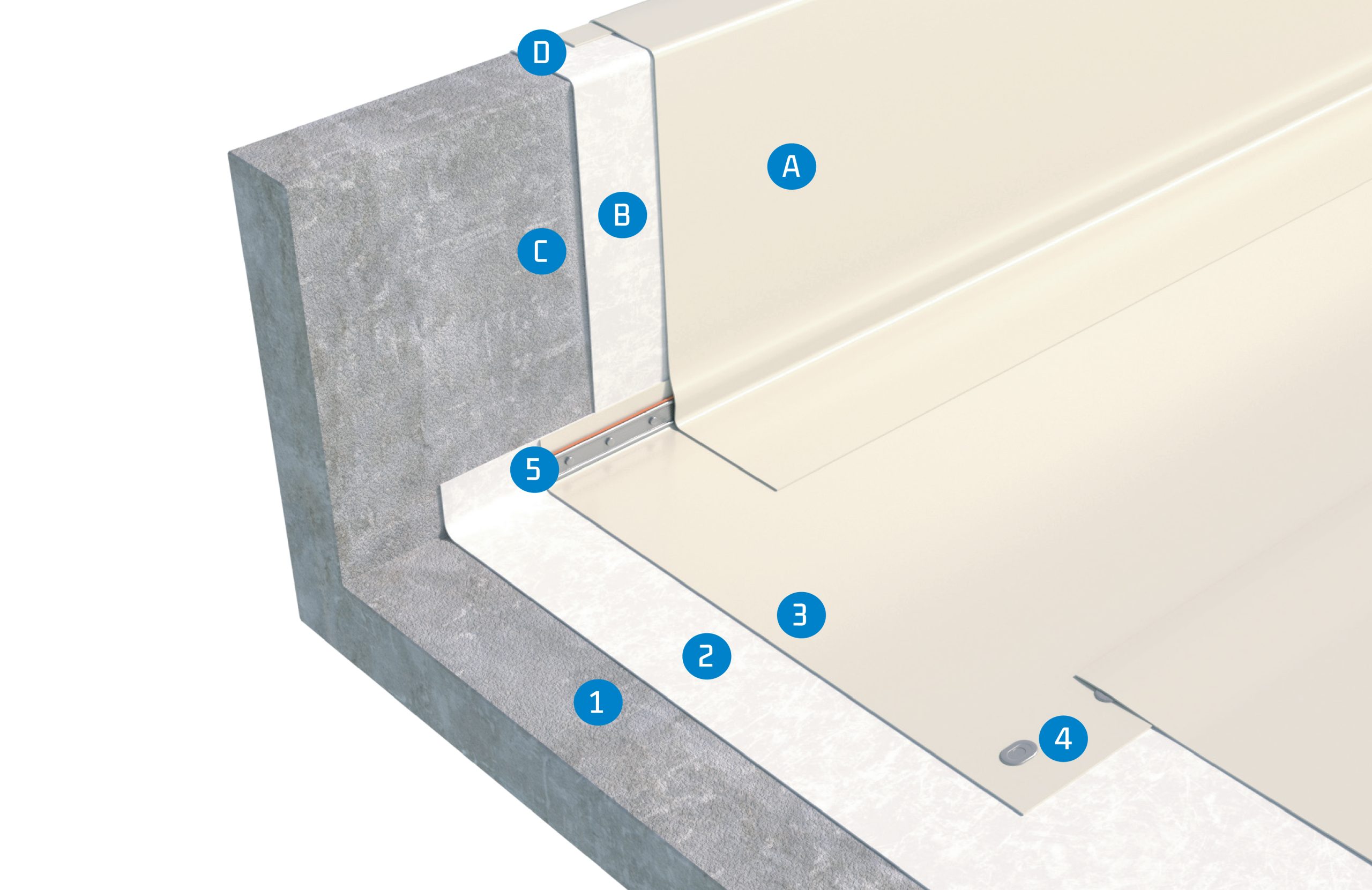 D
A
B
C
5
3
2
1
4