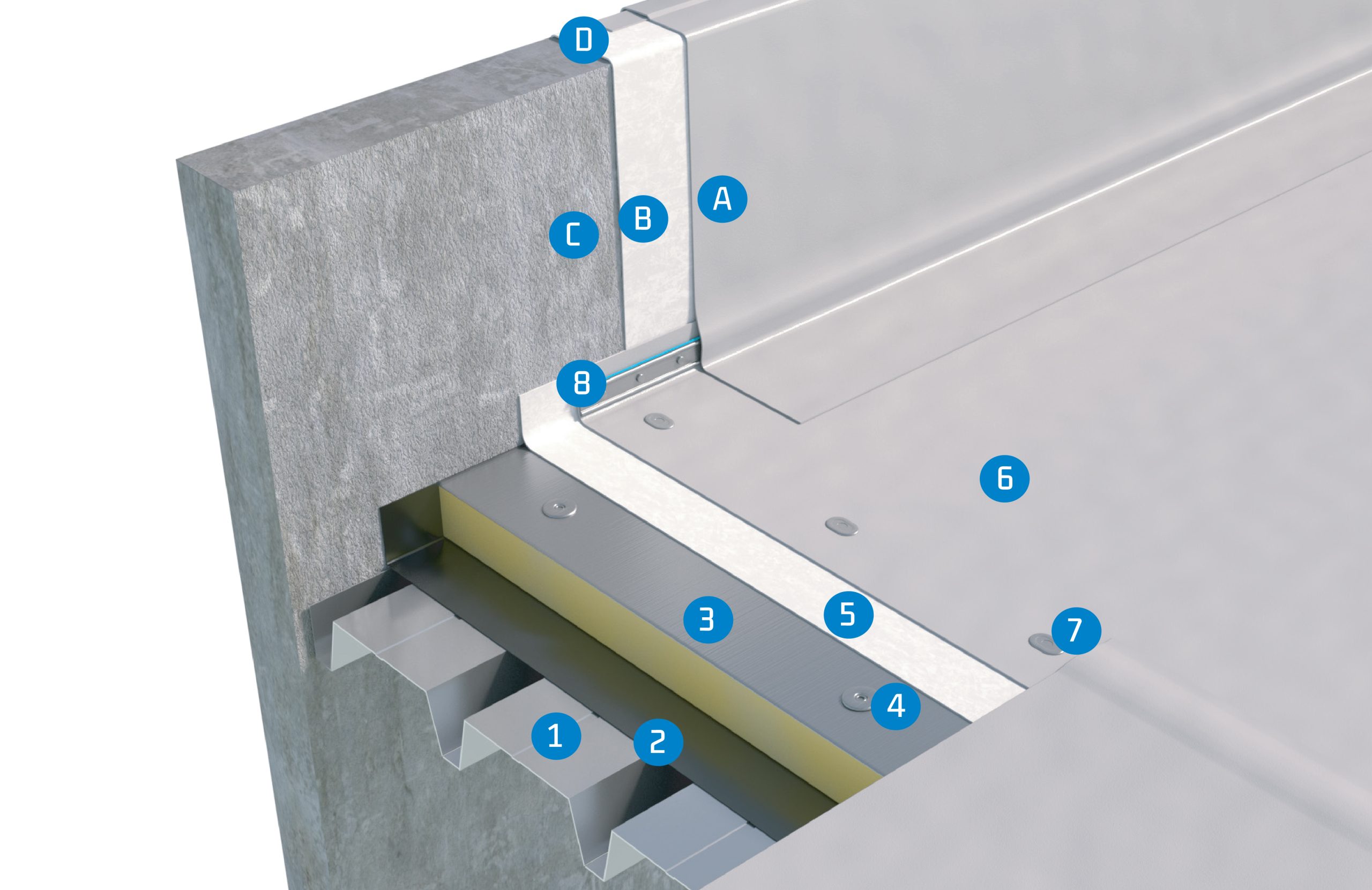 D
A
B
C
8
6
3
5
7
4
1
2